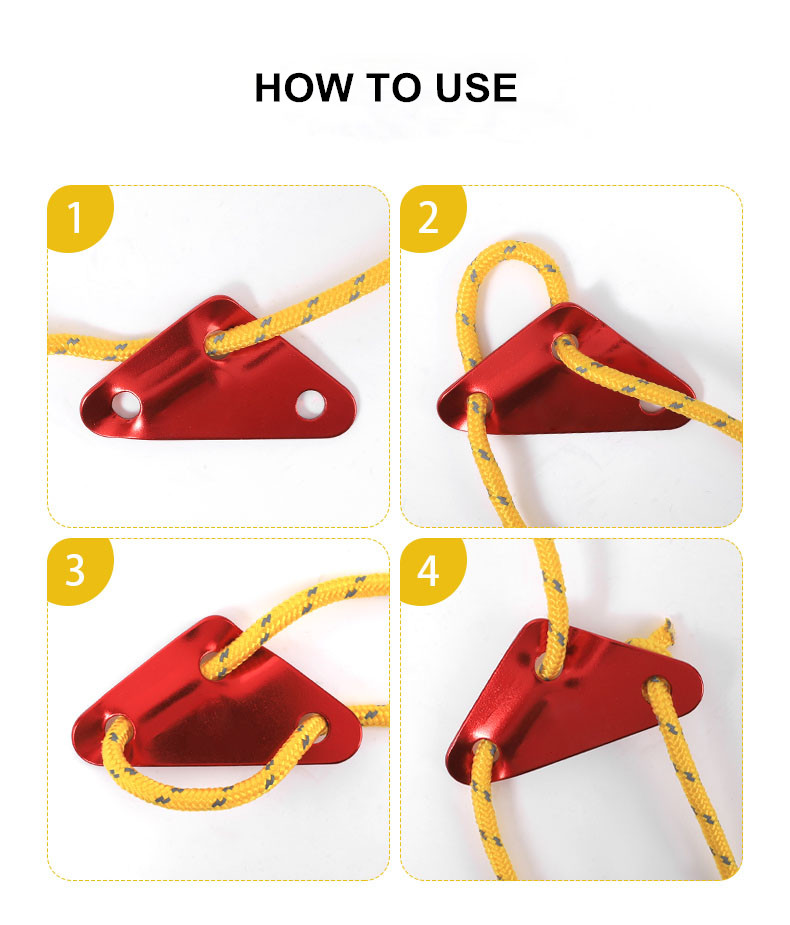 HOW TO USE

1

2

3

4